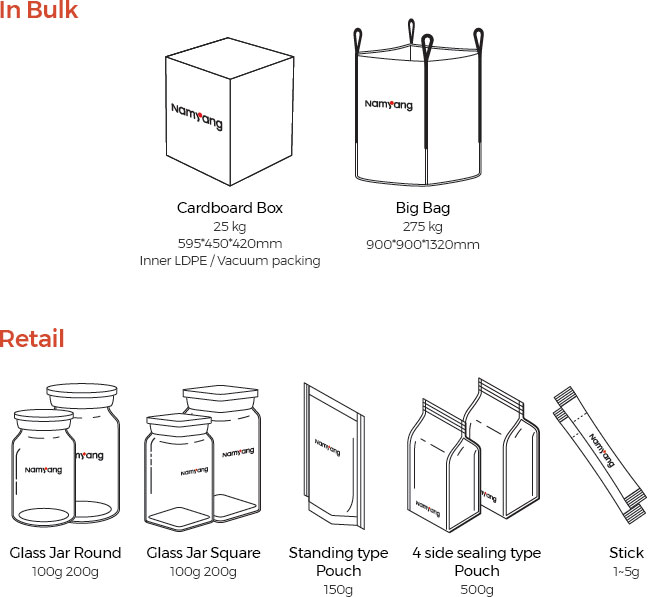 In Bulk

Namyang

Cardboard Box
25 kg
595*450*420mm
Inner LDPE / Vacuum packing

Namyang

Big Bag
275 kg
900*900*1320mm

Retail

Namyang
Namyang

Glass Jar Round
100g 200g

Namyang
Namyang

Glass Jar Square
100g 200g

Namyang

Standing type Pouch
150g

Namyang
Namyang

4 side sealing type Pouch
500g

Namyang

Stick
1~5g